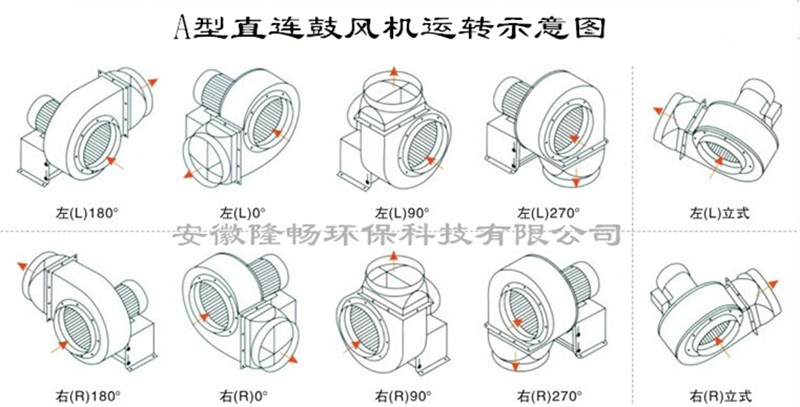 A型直连鼓风机运转示意图

左(L)180°

左(L)0°

左(L)90°

左(L)270°

左(L)立式

安徽隆畅环保科技有限公司

右(R)180°

右(R)0°

右(R)90°

右(R)270°

右(R)立式