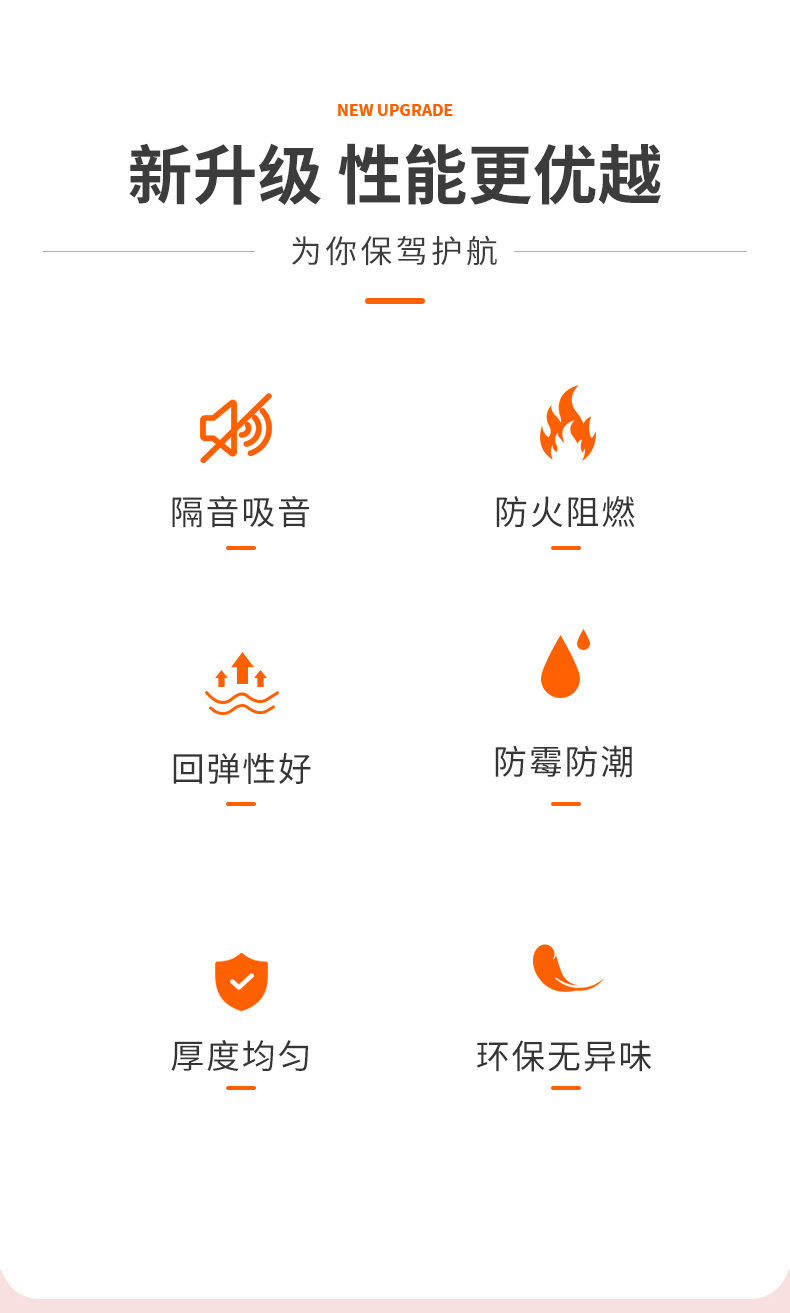 NEW UPGRADE

新升级 性能更优越

为你保驾护航

隔音吸音

防火阻燃

回弹性好

防霉防潮

厚度均匀

环保无异味