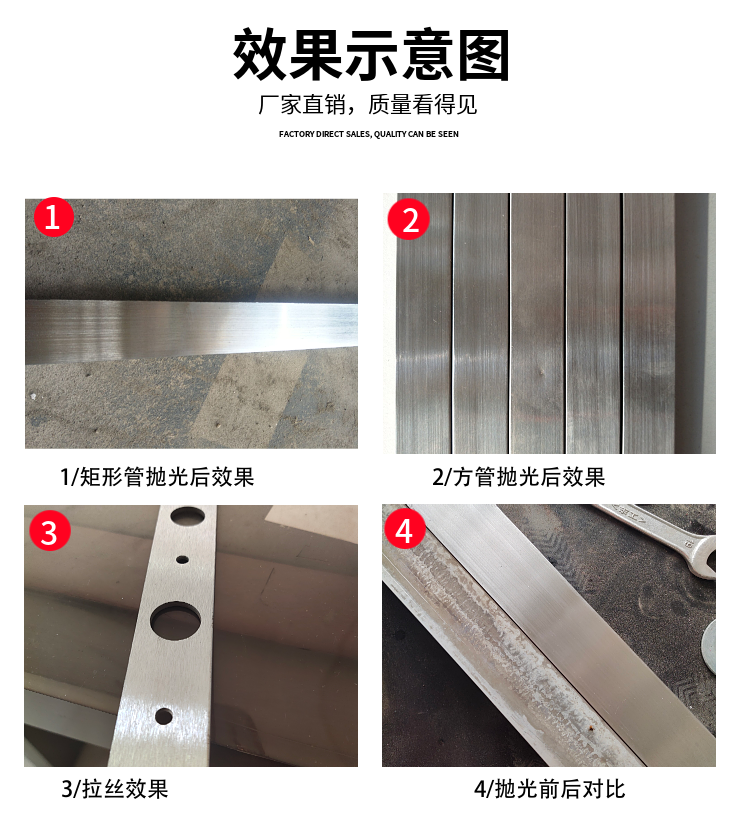 效果示意图

厂家直销，质量看得见

FACTORY DIRECT SALES, QUALITY CAN BE SEEN

1

1/矩形管抛光后效果

2

2/方管抛光后效果

3

3/拉丝效果

4

4/抛光前后对比