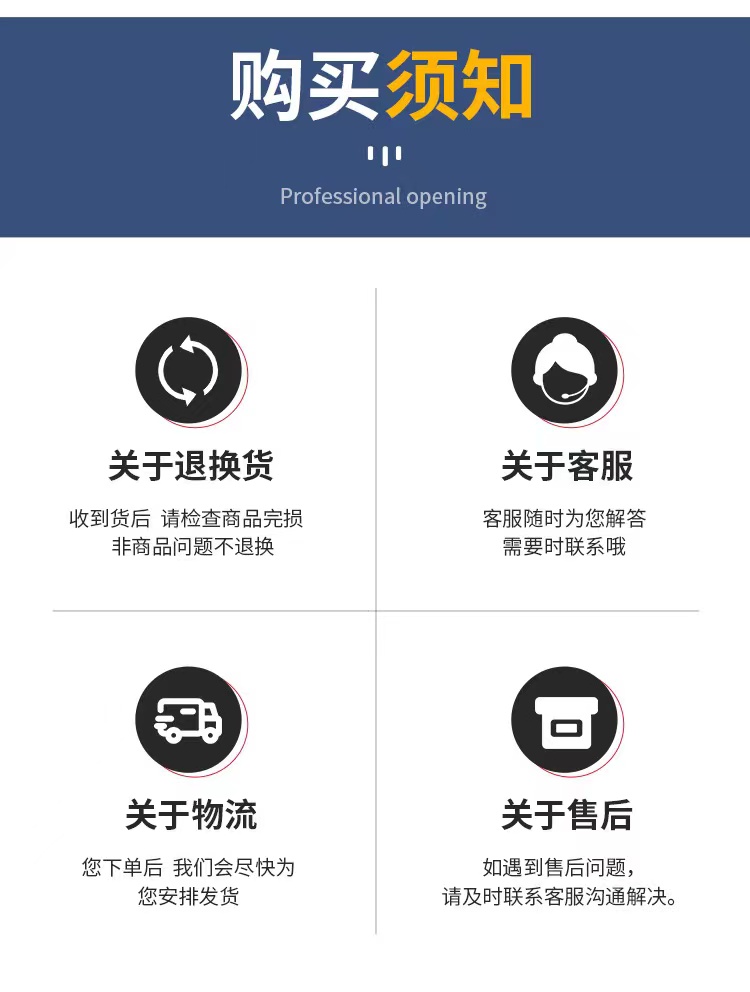 购买须知

Professional opening

关于退换货

收到货后 请检查商品完损
非商品问题不退换

关于客服

客服随时为您解答
需要时联系哦

关于物流

您下单后 我们会尽快为
您安排发货

关于售后

如遇到售后问题，
请及时联系客服沟通解决。