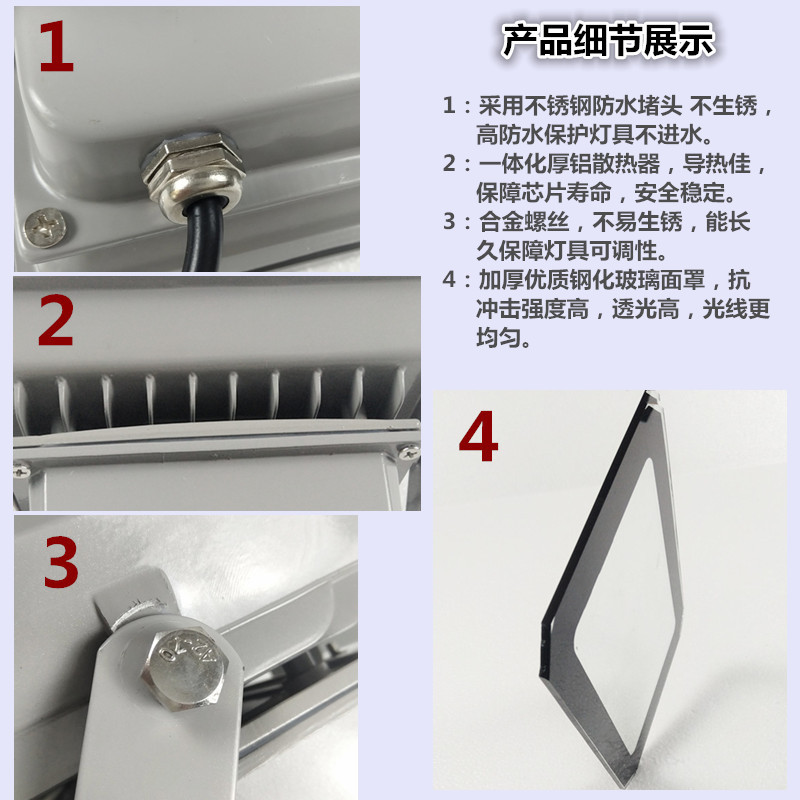 1

产品细节展示

1：采用不锈钢防水堵头 不生锈，高防水保护灯具不进水。
2：一体化厚铝散热器，导热佳，保障芯片寿命，安全稳定。
3：合金螺丝，不易生锈，能长久保障灯具可调性。
4：加厚优质钢化玻璃面罩，抗冲击强度高，透光高，光线更均匀。

2

4

3

A2-70