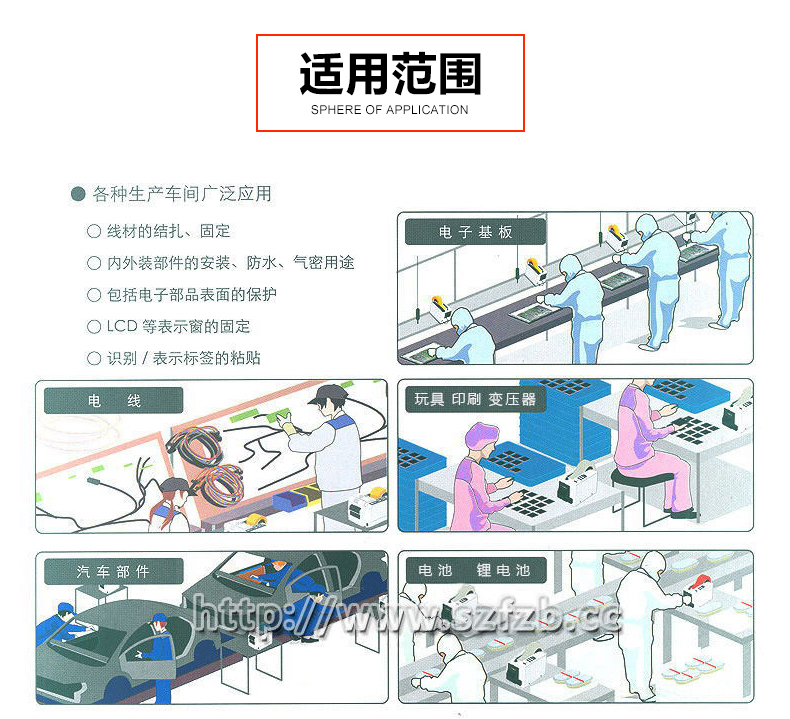 适用范围
SPHERE OF APPLICATION

● 各种生产车间广泛应用

○ 线材的结扎、固定

○ 内外装部件的安装、防水、气密用途

○ 包括电子部品表面的保护

○ LCD 等表示窗的固定

○ 识别 / 表示标签的粘贴

电子基板

电 线

玩具 印刷 变压器

汽车部件

电池 锂电池

http://www.szfzb.cc