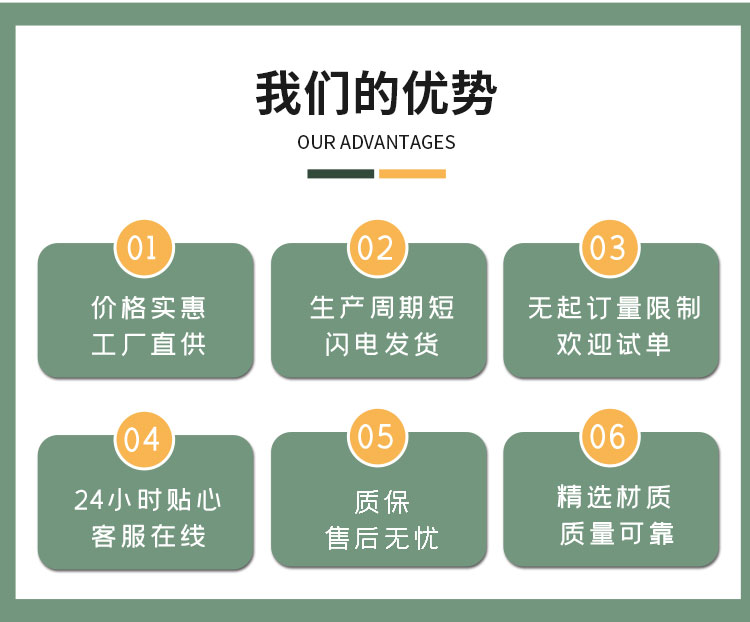 我们的优势

OUR ADVANTAGES

01
价格实惠
工厂直供

02
生产周期短
闪电发货

03
无起订量限制
欢迎试单

04
24小时贴心
客服在线

05
质保
售后无忧

06
精选材质
质量可靠