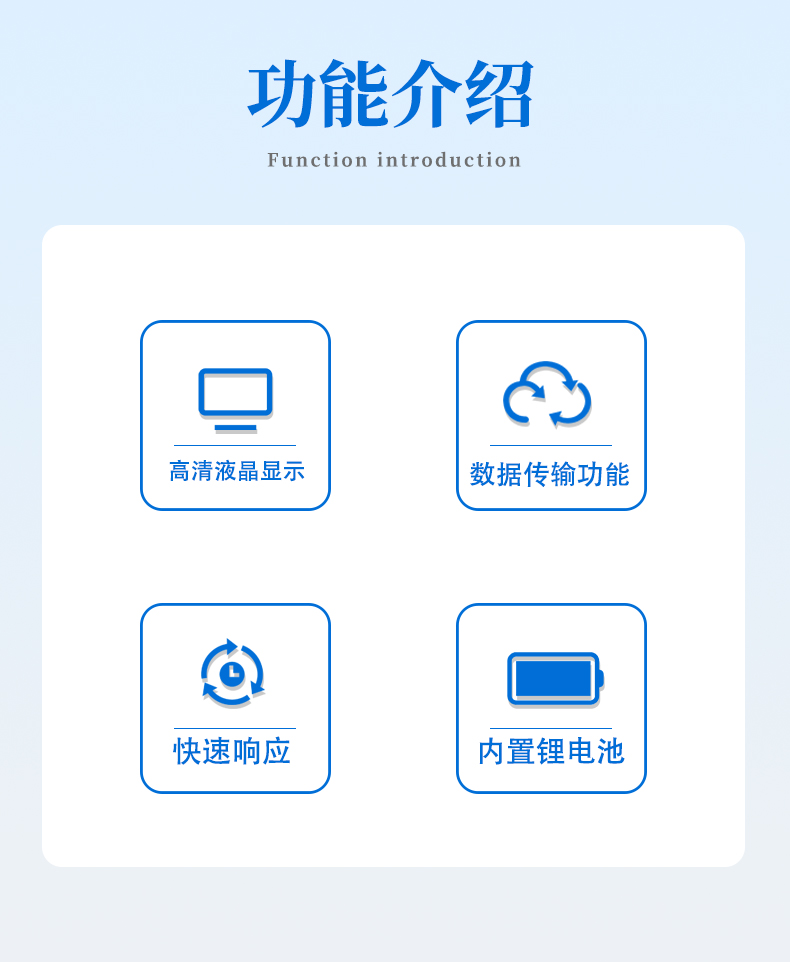 功能介绍

Function introduction

高清液晶显示

数据传输功能

快速响应

内置锂电池