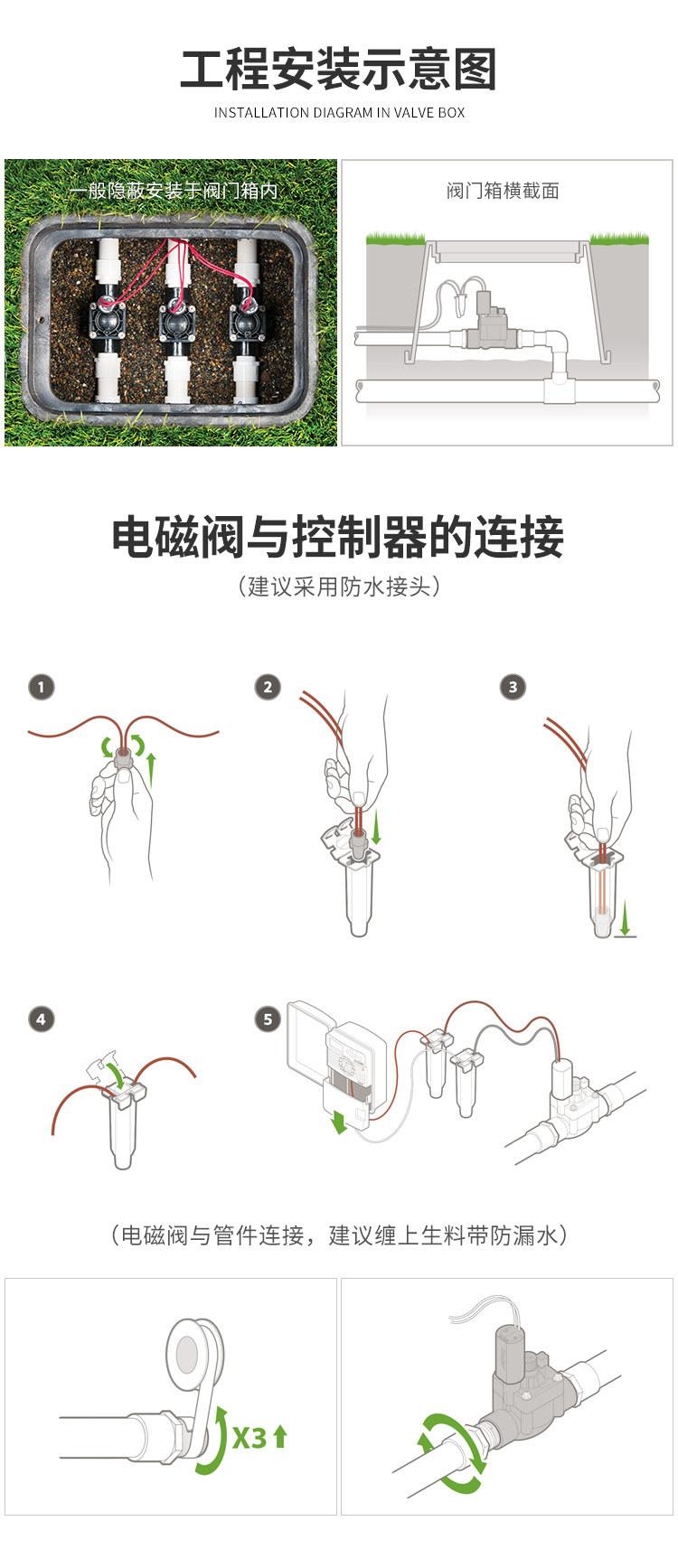 工程安装示意图
INSTALLATION DIAGRAM IN VALVE BOX

一般隐蔽安装于阀门箱内

阀门箱横截面

电磁阀与控制器的连接
（建议采用防水接头）

1

2

3

4

5

（电磁阀与管件连接，建议缠上生料带防漏水）

X3