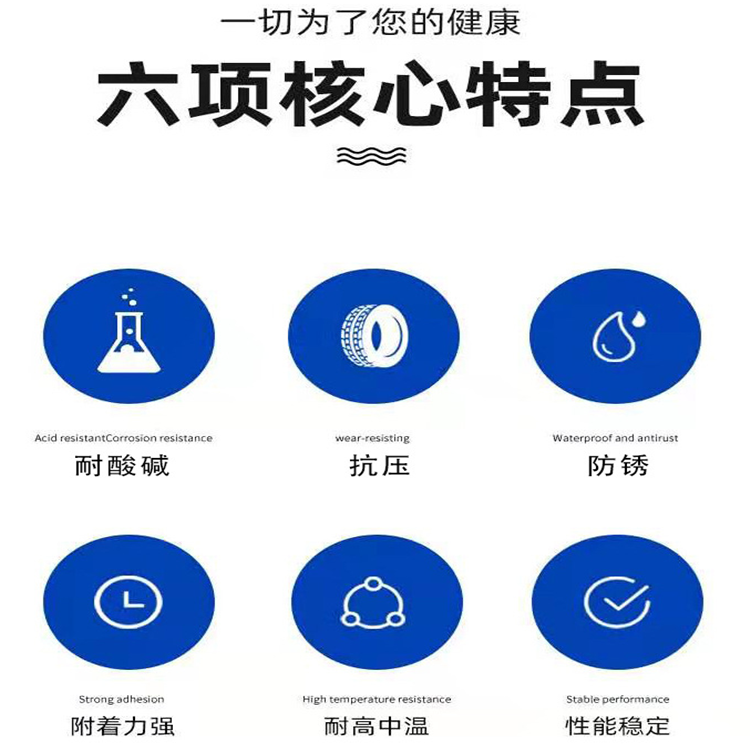 一切为了您的健康

六项核心特点

Acid resistantCorrosion resistance
耐酸碱

wear-resisting
抗压

Waterproof and antirust
防锈

Strong adhesion
附着力强

High temperature resistance
耐高中温

Stable performance
性能稳定