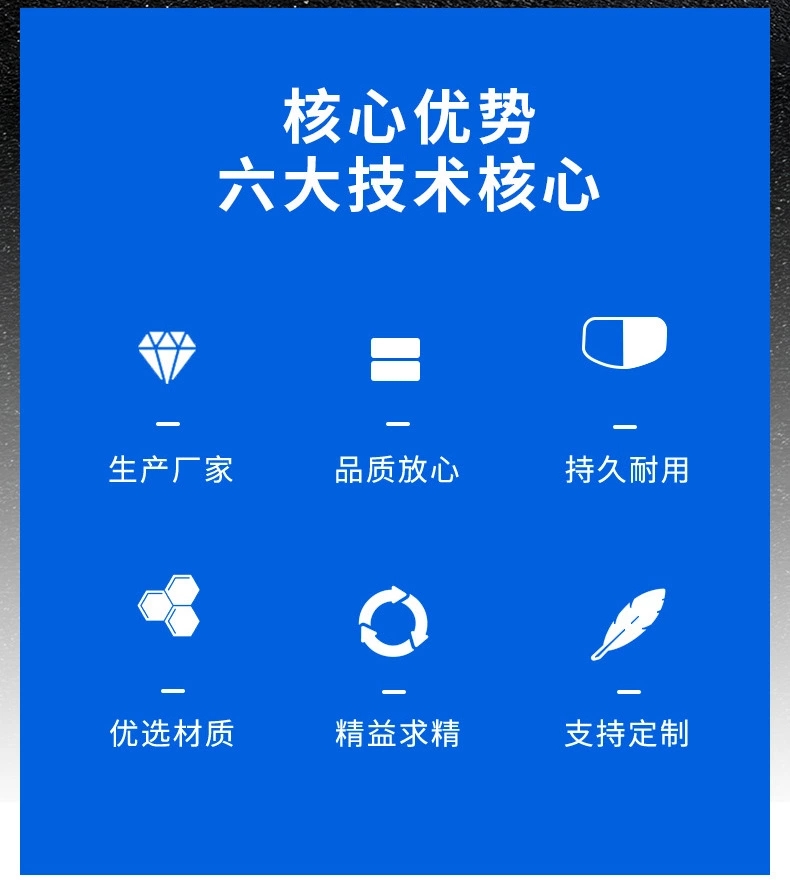 核心优势
六大技术核心

生产厂家

品质放心

持久耐用

优选材质

精益求精

支持定制