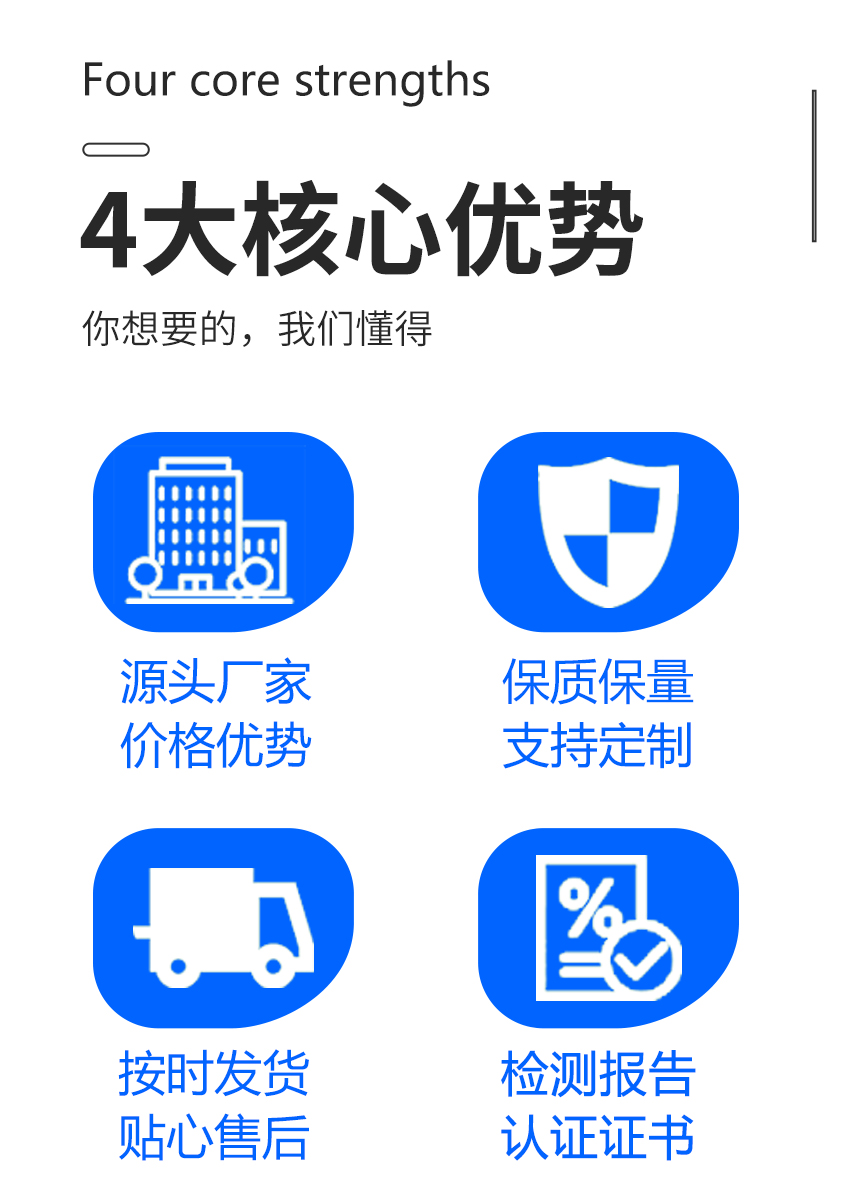 Four core strengths

4大核心优势

你想要的，我们懂得

源头厂家
价格优势

保质保量
支持定制

按时发货
贴心售后

检测报告
认证证书