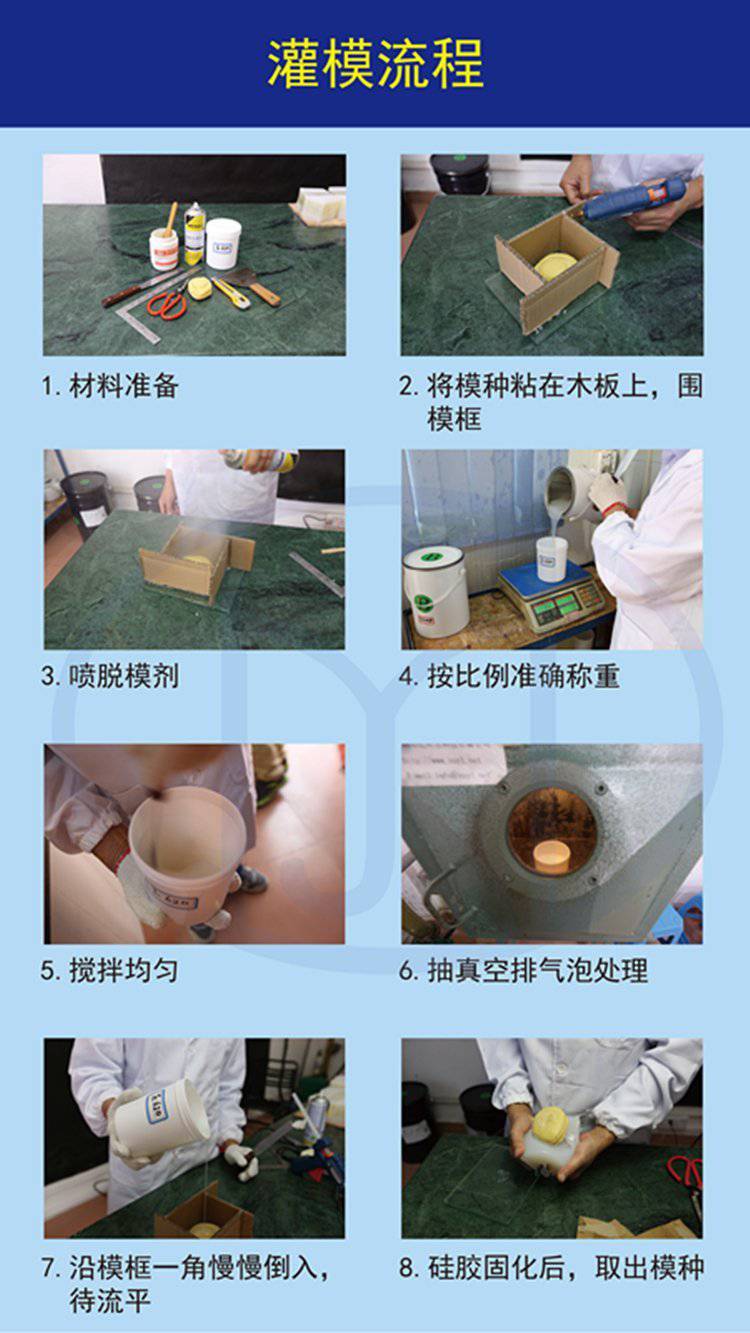 灌模流程

1. 材料准备

2. 将模种粘在木板上，围模框

3. 喷脱模剂

4. 按比例准确称重

5. 搅拌均匀

6. 抽真空排气泡处理

7. 沿模框一角慢慢倒入，待流平

8. 硅胶固化后，取出模种