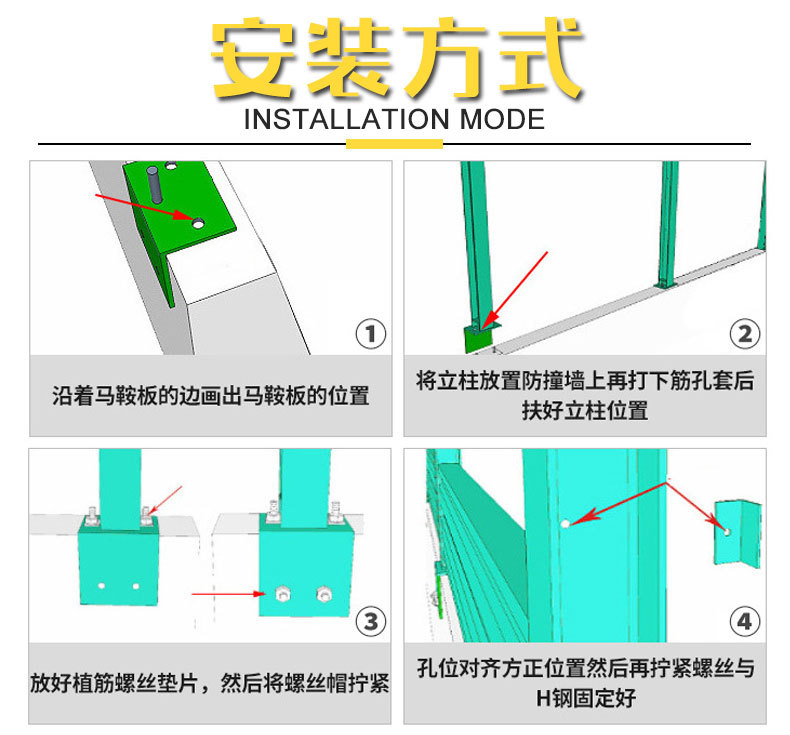 安装方式
INSTALLATION MODE

①
沿着马鞍板的边画出马鞍板的位置

②
将立柱放置防撞墙上再打下筋孔套后扶好立柱位置

③
放好植筋螺丝垫片，然后将螺丝帽拧紧

④
孔位对齐方正位置然后再拧紧螺丝与H钢固定好